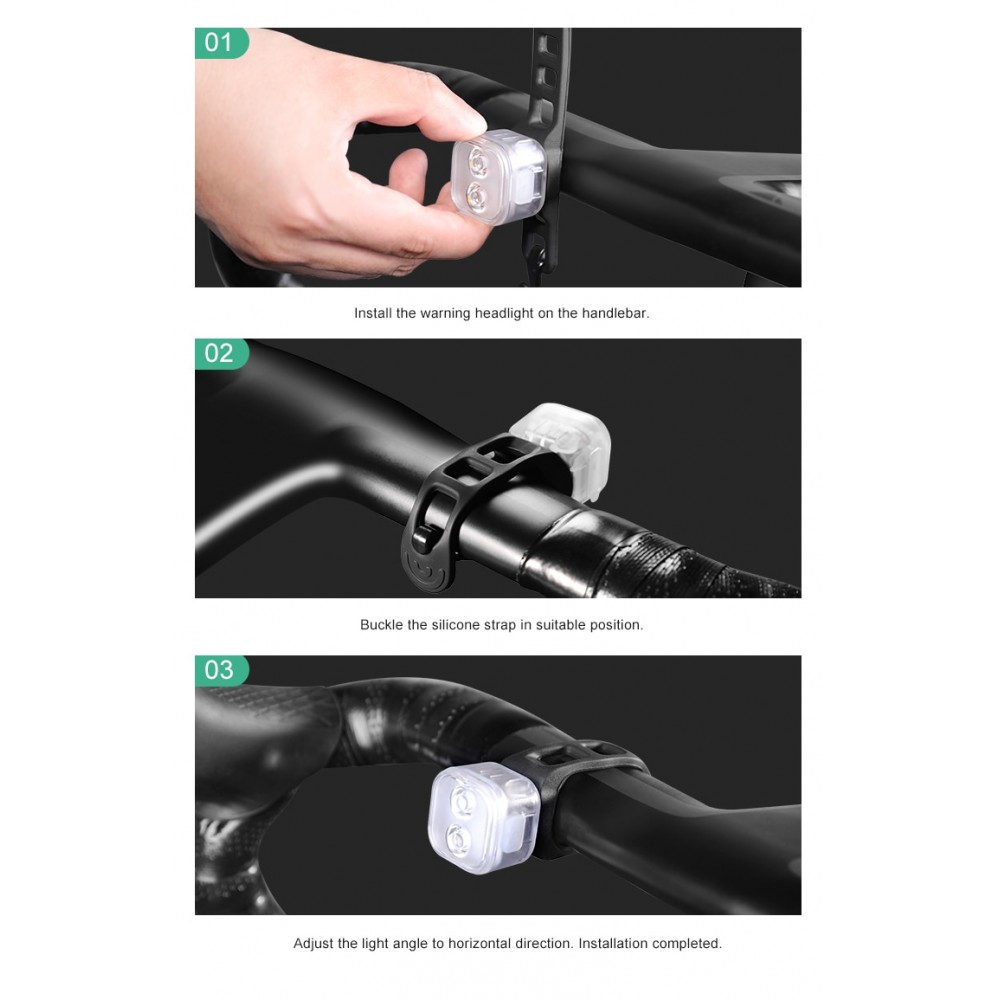 01

Install the warning headlight on the handlebar.

02

Buckle the silicone strap in suitable position.

03

Adjust the light angle to horizontal direction. Installation completed.