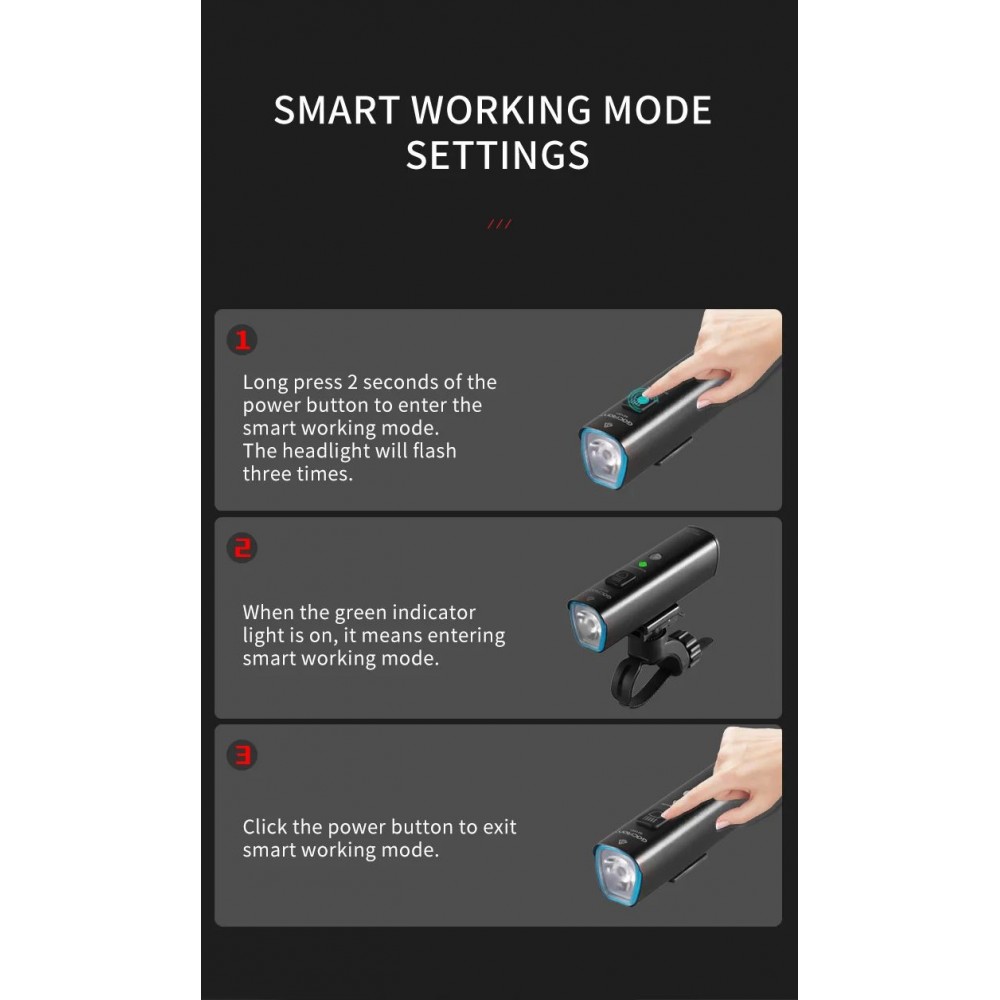 SMART WORKING MODE SETTINGS

///

1

Long press 2 seconds of the power button to enter the smart working mode.
The headlight will flash three times.

2

When the green indicator light is on, it means entering smart working mode.

3

Click the power button to exit smart working mode.