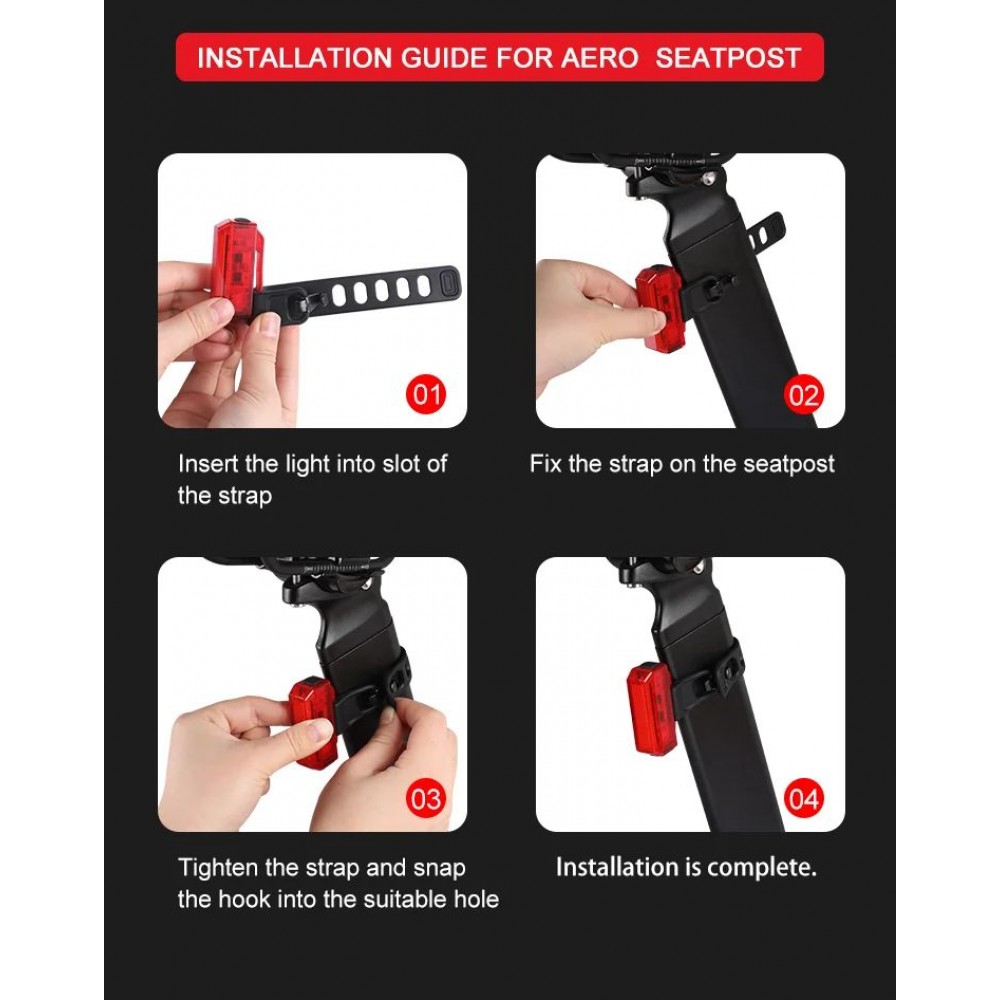 INSTALLATION GUIDE FOR AERO SEATPOST

01

Insert the light into slot of the strap

02

Fix the strap on the seatpost

03

Tighten the strap and snap the hook into the suitable hole

04

Installation is complete.